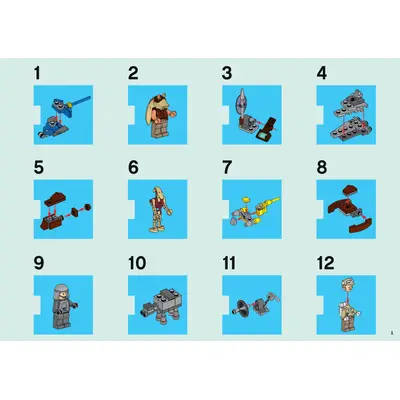 1

2

3

4

5

6

7

8

9

10

11

12

1