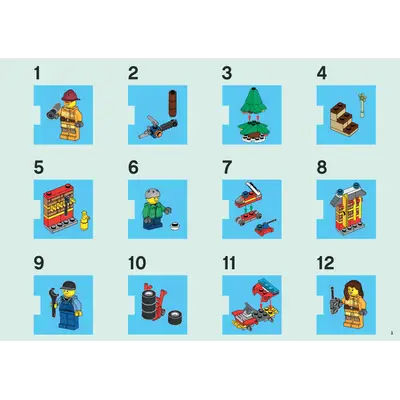 1

2

3

4

5

6

7

8

9

10

11

12

1