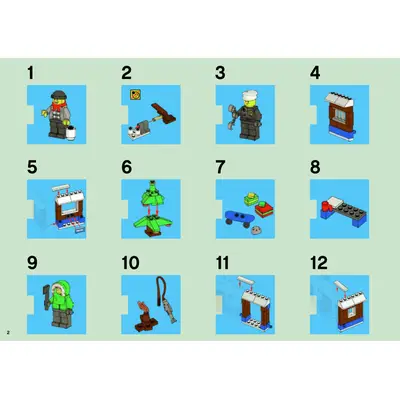 1

2

3

4

5

6

7

8

9

10

11

12

2