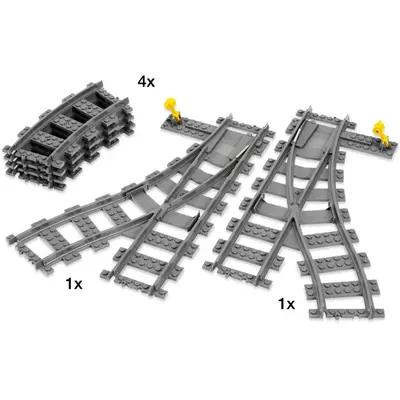 4x

1x

1x