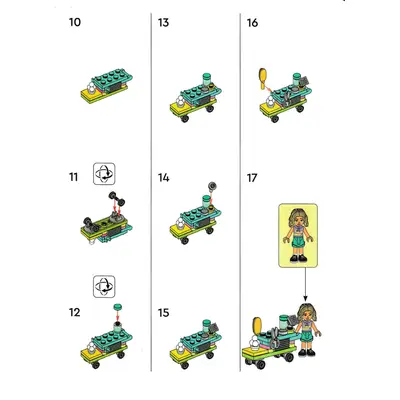 10

11

12

13

14

15

16

17