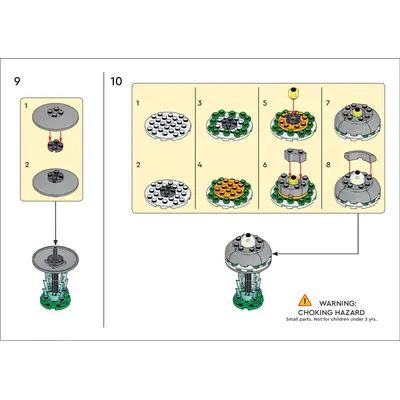 9

1

2

10

1

2

3

4

5

6

7

8

WARNING:
CHOKING HAZARD
Small parts. Not for children under 3 yrs.