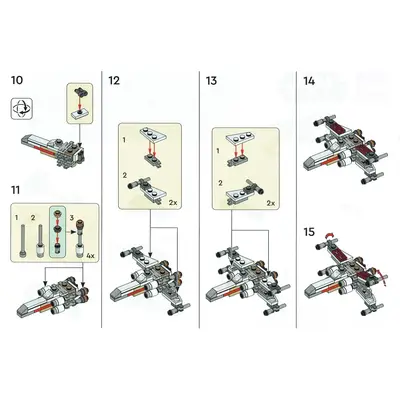 10

11

1 2 3

4x

12

1

2

2x

13

1

2

2x

14

15