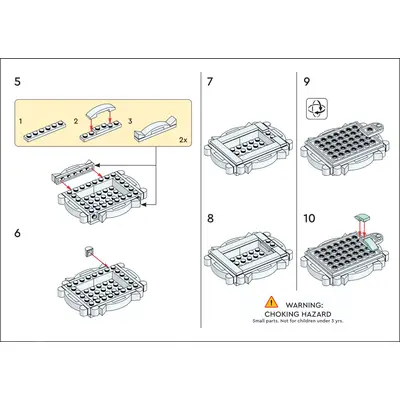 5

1 2 3

2x

6

7

8

9

10

WARNING:
CHOKING HAZARD
Small parts. Not for children under 3 yrs.