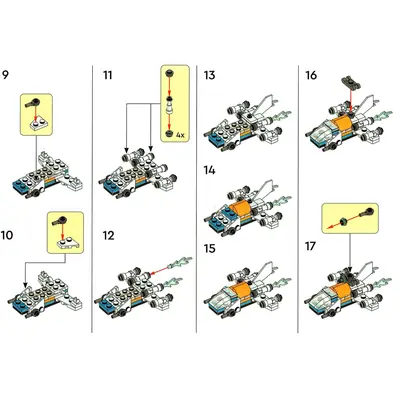 9

10

11

4x

12

13

14

15

16

17