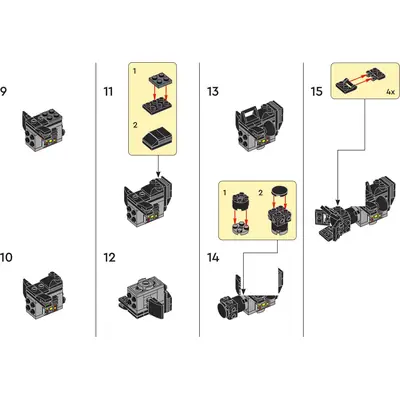 9

10

11

1

2

12

13

1 2

14

15

4x