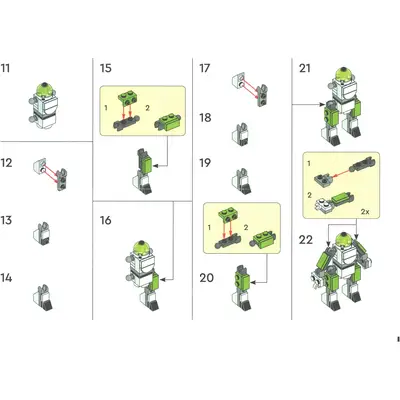 11

12

13

14

15

1 2

16

17

18

19

1 2

20

21

1

2

2x

22