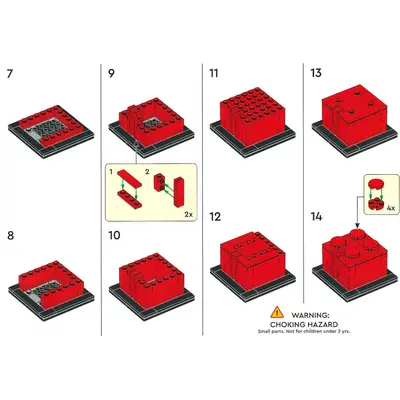 7

8

9

1 2

2x

10

11

12

13

4x

14

WARNING:
CHOKING HAZARD
Small parts. Not for children under 3 yrs.