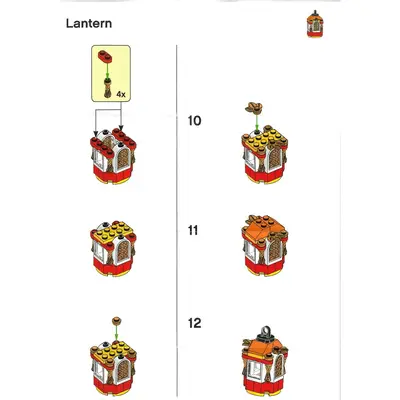 Lantern

4x

10

11

12