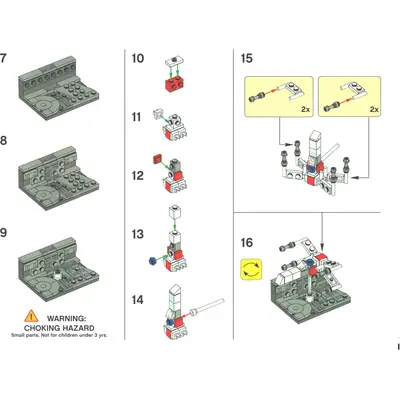 7

8

9

WARNING:
CHOKING HAZARD
Small parts. Not for children under 3 yrs.

10

11

12

13

14

15

2x

2x

16