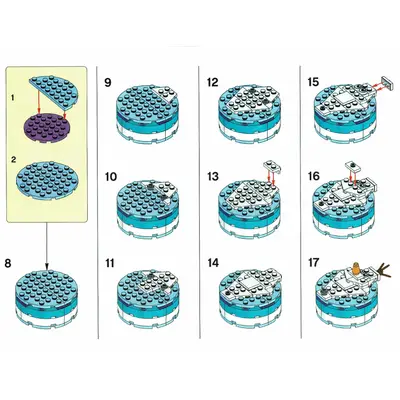 1

2

8

9

10

11

12

13

14

15

16

17