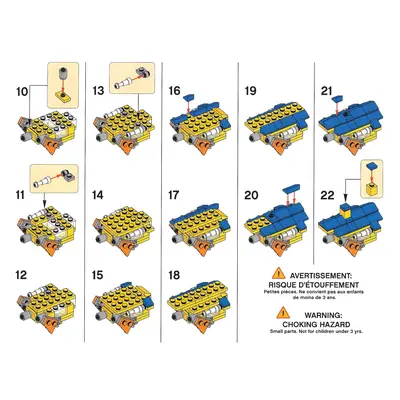 10

11

12

13

14

15

16

17

18

19

20

21

22

AVERTISSEMENT:
RISQUE D'ÉTOUFFEMENT
Petites pièces. Ne convient pas aux enfants de moins de 3 ans.

WARNING:
CHOKING HAZARD
Small parts. Not for children under 3 yrs.