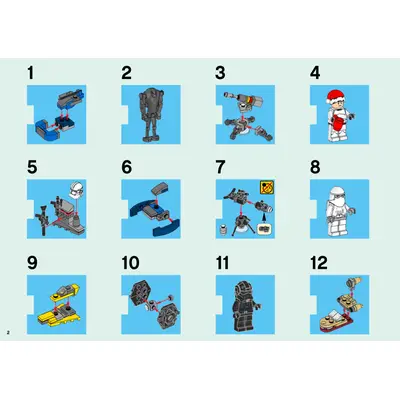 1

2

3

4

5

6

7

8

9

10

11

12

2